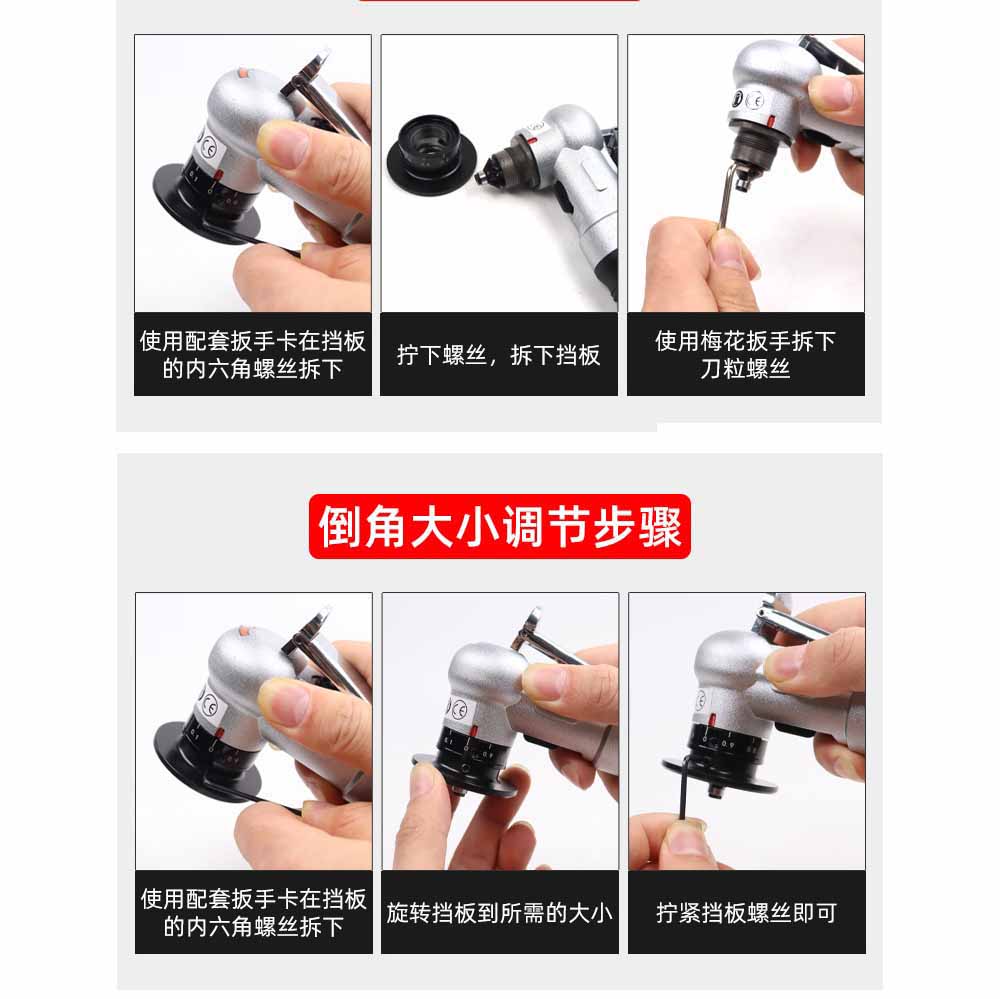 使用配套扳手卡在挡板的内六角螺丝拆下

拧下螺丝，拆下挡板

使用梅花扳手拆下刀粒螺丝

倒角大小调节步骤

使用配套扳手卡在挡板的内六角螺丝拆下

旋转挡板到所需的大小

拧紧挡板螺丝即可