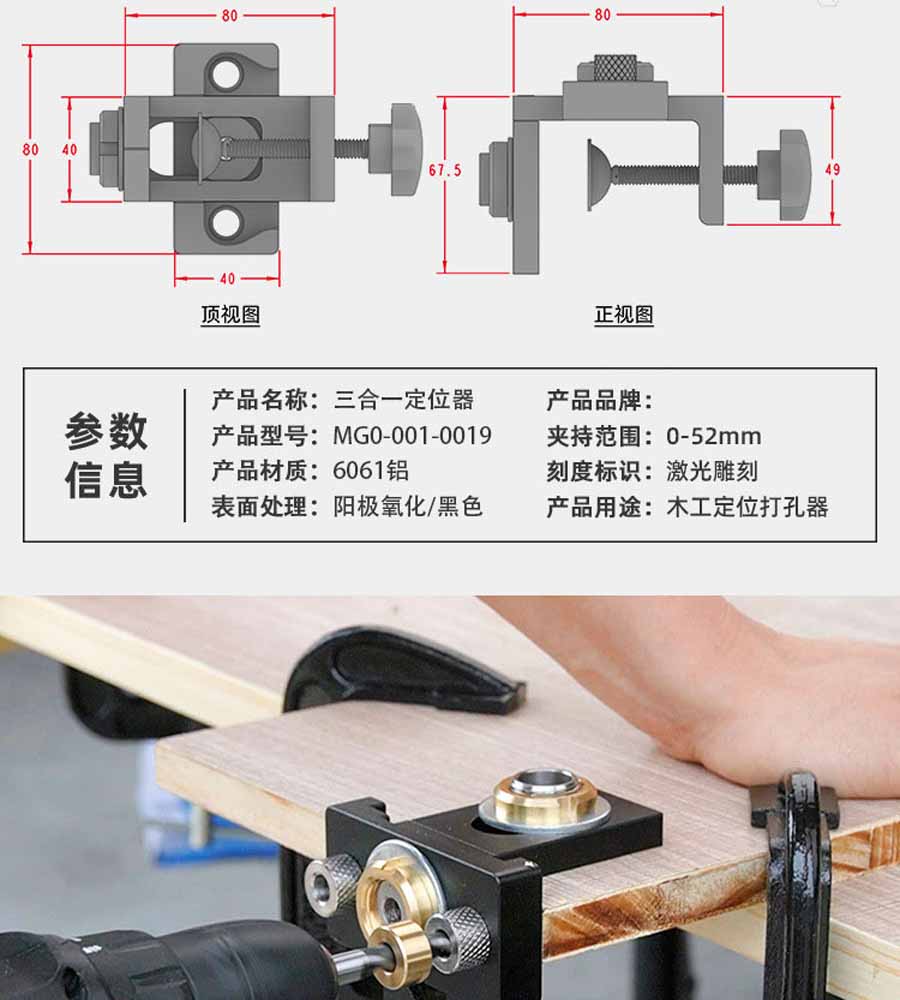 80

80

40

40

顶视图

80

67.5

49

正视图

参数信息

产品名称：三合一定位器
产品型号：MG0-001-0019
产品材质：6061铝
表面处理：阳极氧化/黑色

产品品牌：
夹持范围：0-52mm
刻度标识：激光雕刻
产品用途：木工定位打孔器