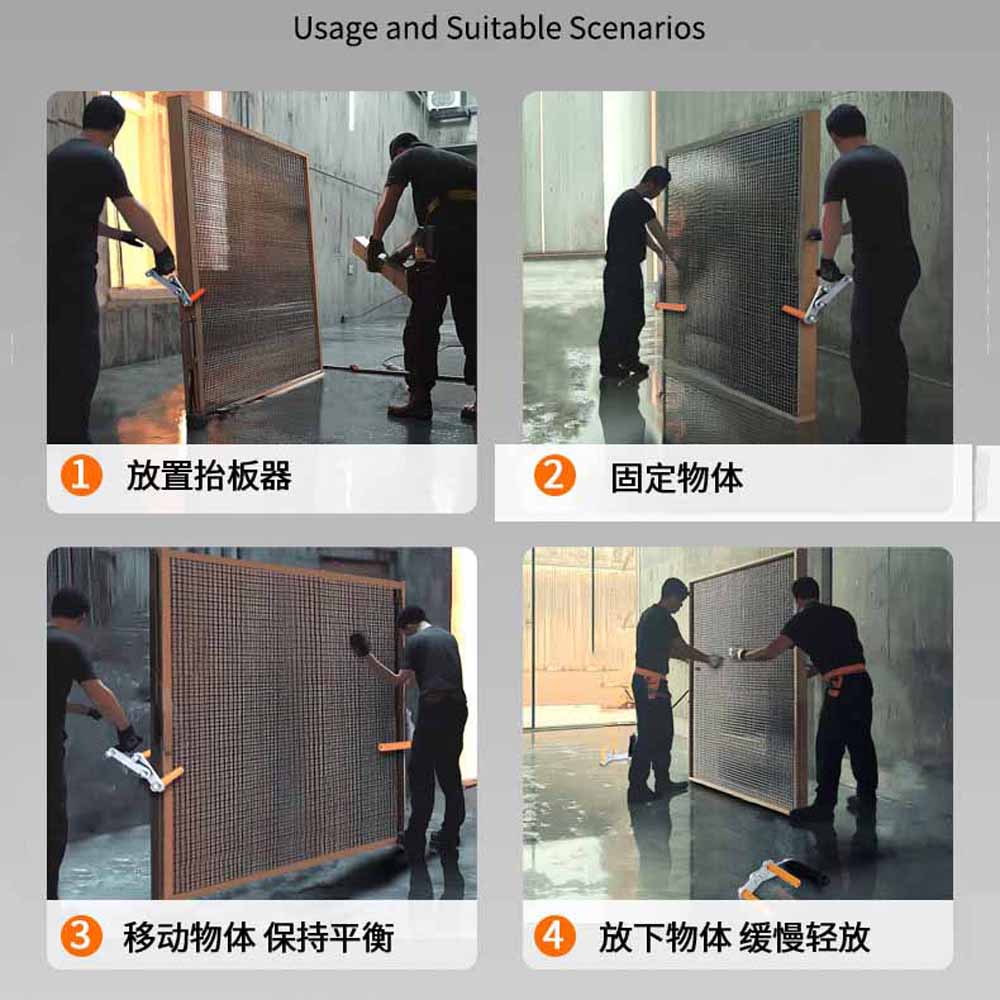 Usage and Suitable Scenarios

1 放置抬板器

2 固定物体

3 移动物体 保持平衡

4 放下物体 缓慢轻放