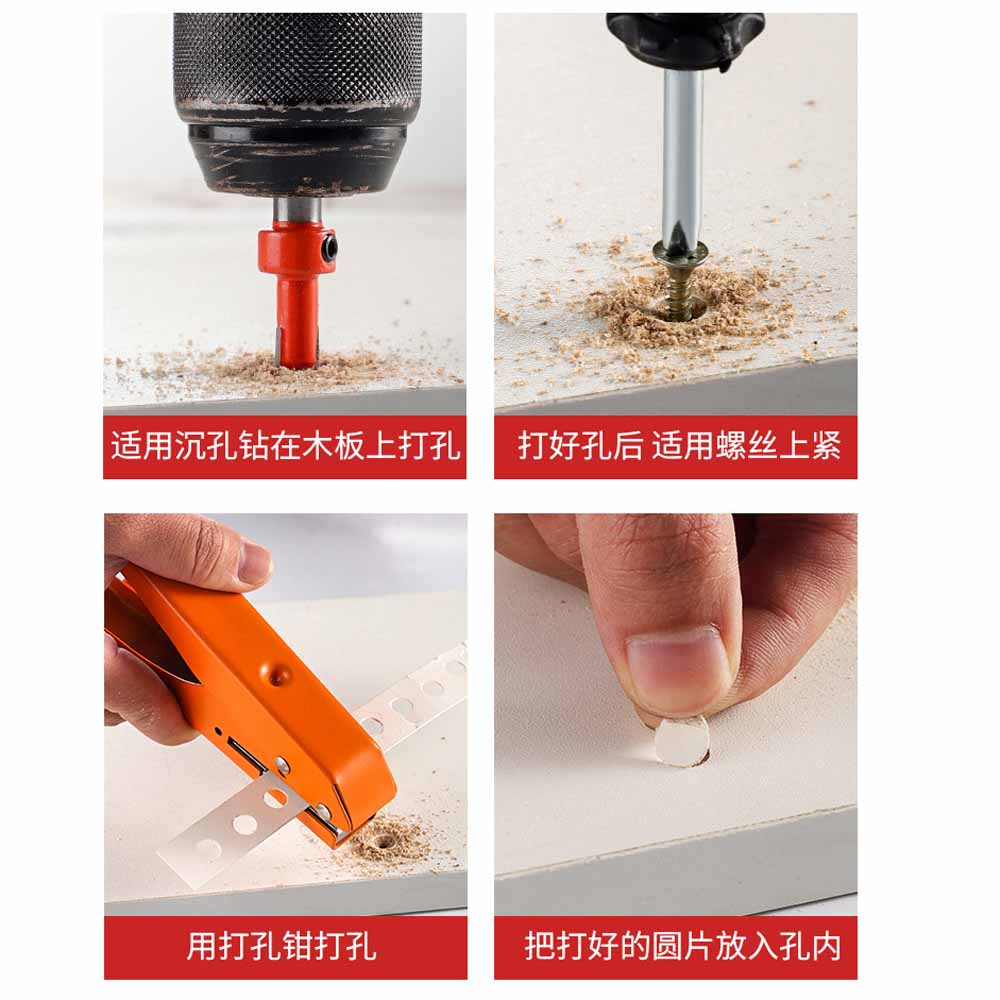 适用沉孔钻在木板上打孔

打好孔后 适用螺丝上紧

用打孔钳打孔

把打好的圆片放入孔内