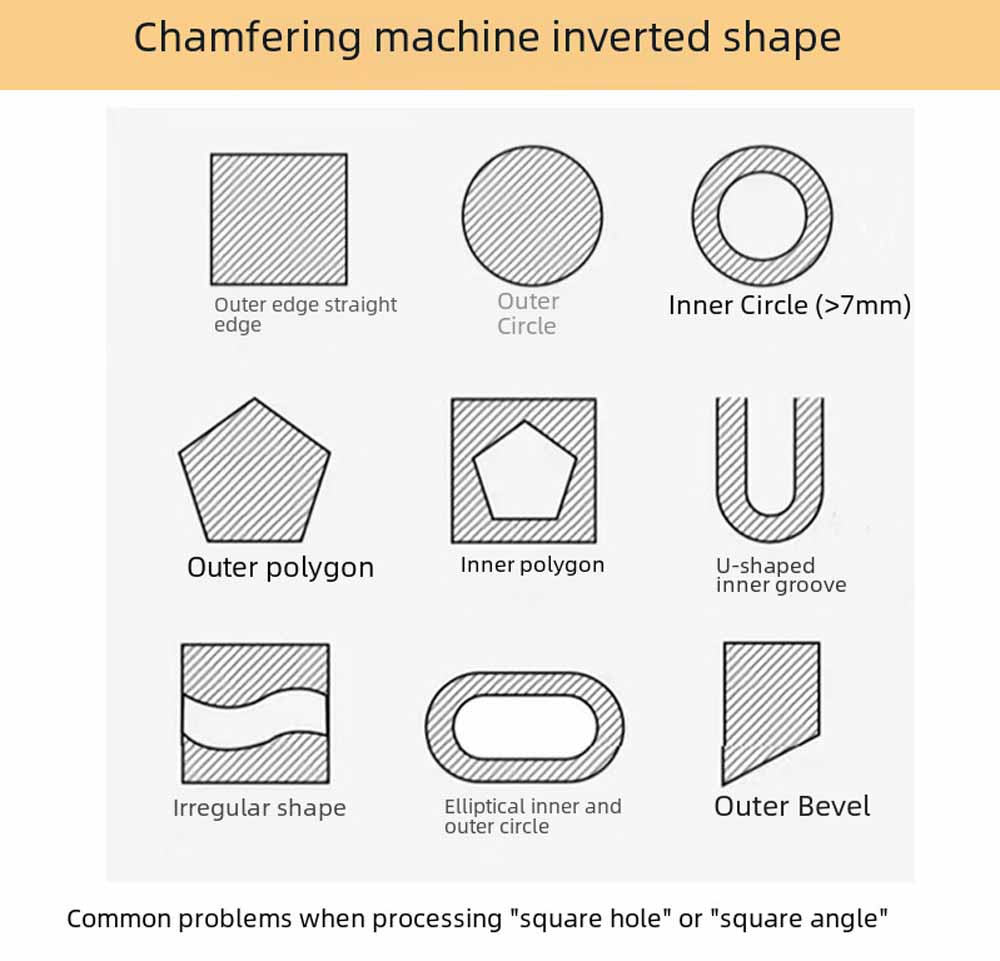 Chamfering machine inverted shape

Outer edge straight edge

Outer Circle

Inner Circle (>7mm)

Outer polygon

Inner polygon

U-shaped inner groove

Irregular shape

Elliptical inner and outer circle

Outer Bevel

Common problems when processing "square hole" or "square angle"